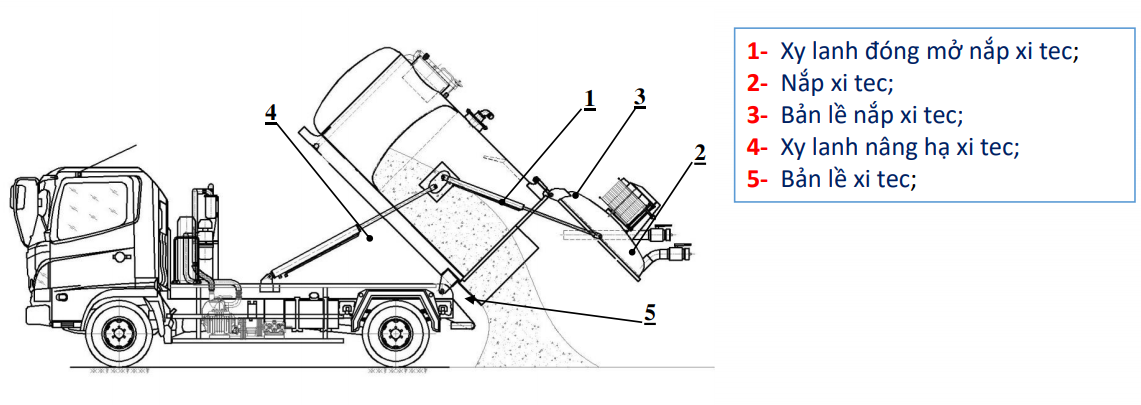 4
1
3
2
5

1- Xy lanh đóng mở nắp xi tec;
2- Nắp xi tec;
3- Bản lề nắp xi tec;
4- Xy lanh nâng hạ xi tec;
5- Bản lề xi tec;